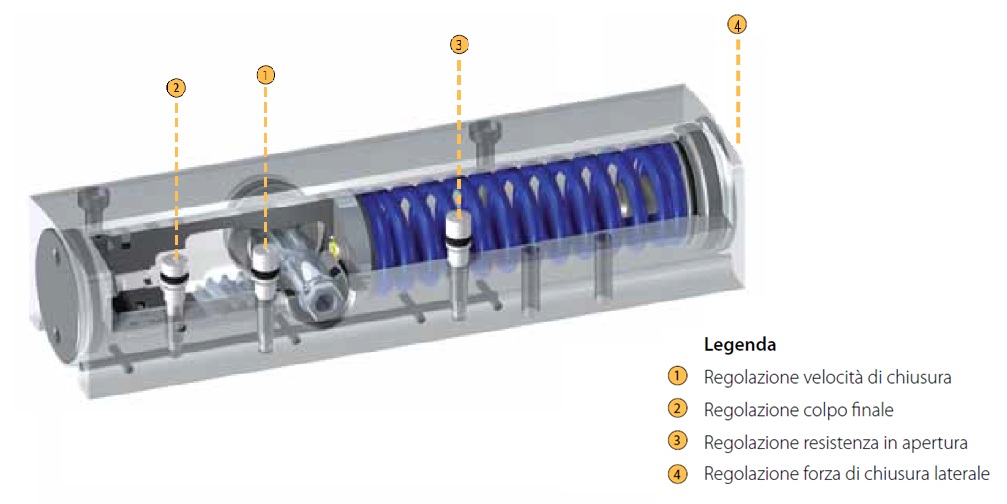 2
1
3
4

Legenda
1 Regolazione velocità di chiusura
2 Regolazione colpo finale
3 Regolazione resistenza in apertura
4 Regolazione forza di chiusura laterale