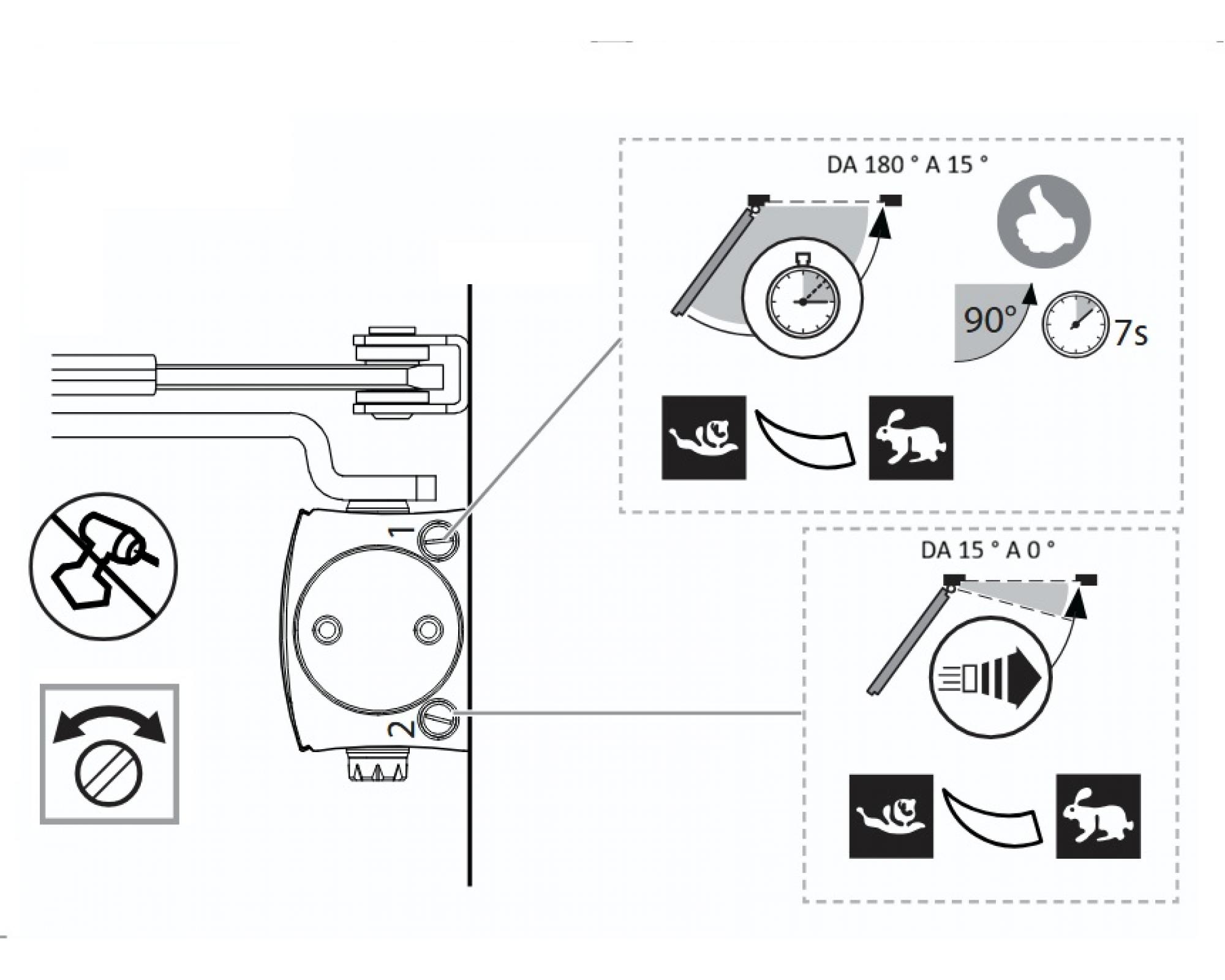 DA 180 ° A 15 °

90°

7s

1

2

DA 15 ° A 0 °