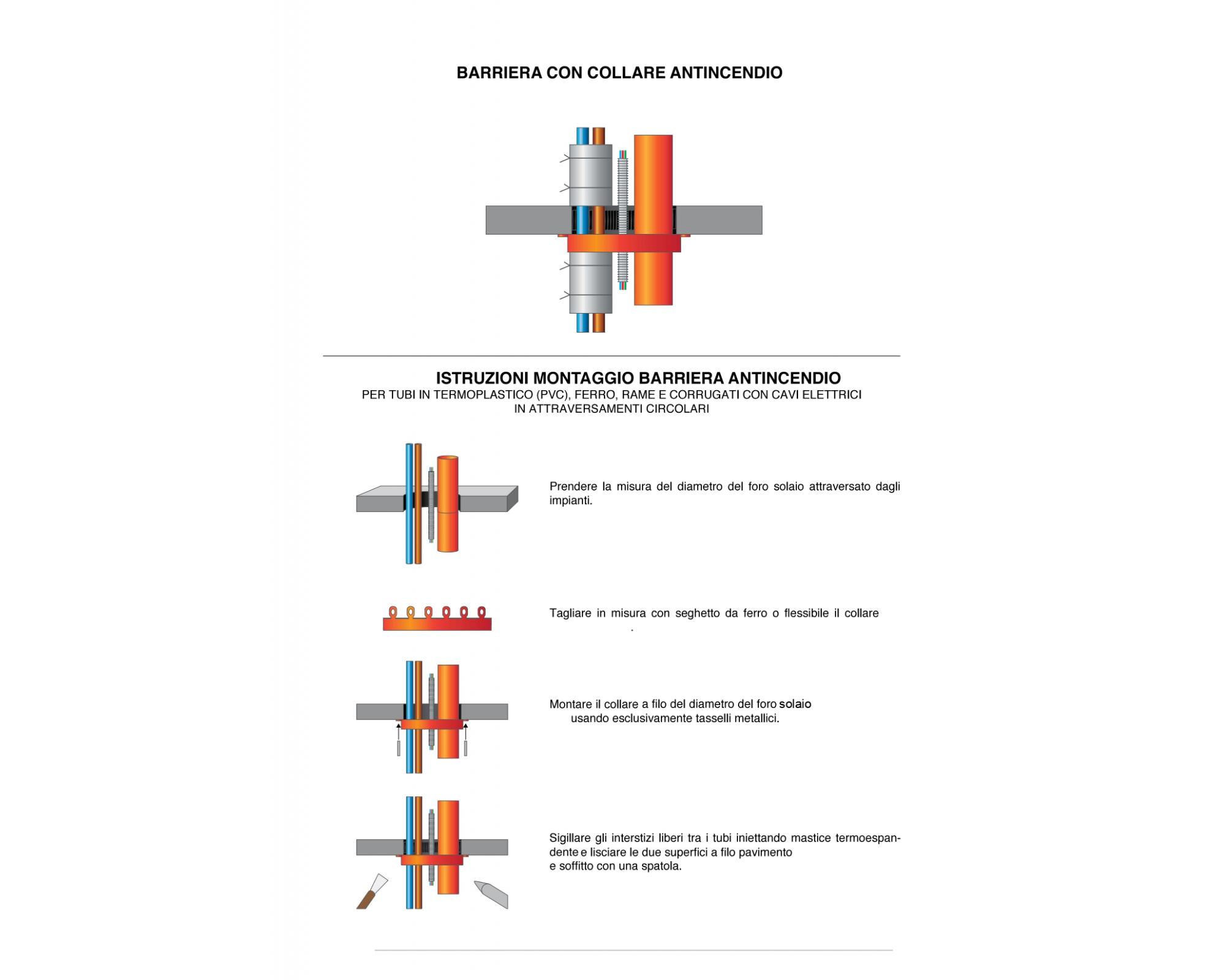 BARRIERA CON COLLARE ANTINCENDIO

ISTRUZIONI MONTAGGIO BARRIERA ANTINCENDIO
PER TUBI IN TERMOPLASTICO (PVC), FERRO, RAME E CORRUGATI CON CAVI ELETTRICI IN ATTRAVERSAMENTI CIRCOLARI

Prendere la misura del diametro del foro solaio attraversato dagli impianti.

Tagliare in misura con seghetto da ferro o flessibile il collare
.

Montare il collare a filo del diametro del foro solaio usando esclusivamente tasselli metallici.

Sigillare gli interstizi liberi tra i tubi iniettando mastice termoespandente e lisciare le due superfici a filo pavimento e soffitto con una spatola.